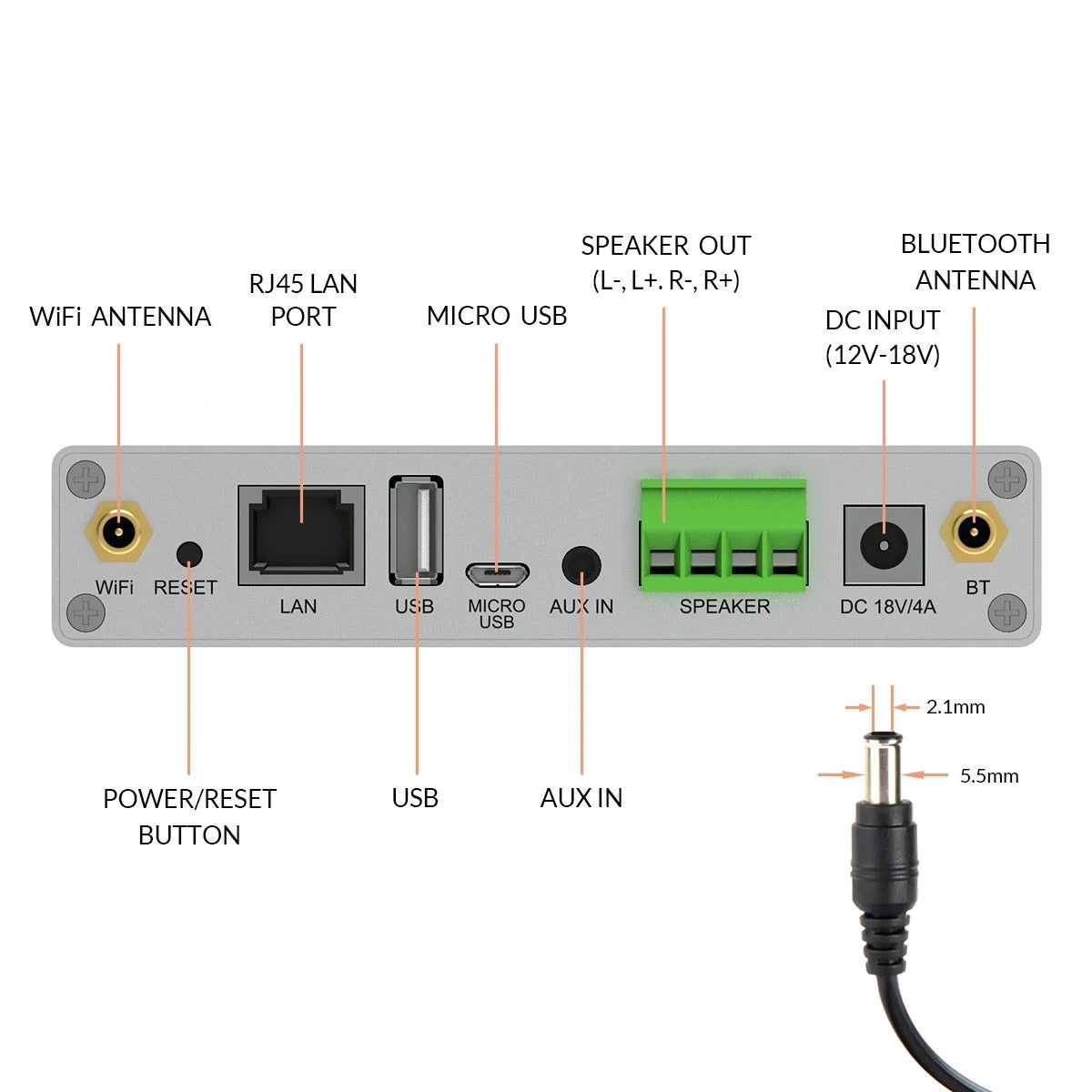 WiFi ANTENNA

RJ45 LAN PORT

MICRO USB

SPEAKER OUT (L-, L+. R-, R+)

DC INPUT (12V-18V)

BLUETOOTH ANTENNA

WiFi

RESET

LAN

USB

MICRO USB

AUX IN

SPEAKER

DC 18V/4A

BT

2.1mm

5.5mm

POWER/RESET BUTTON

USB

AUX IN