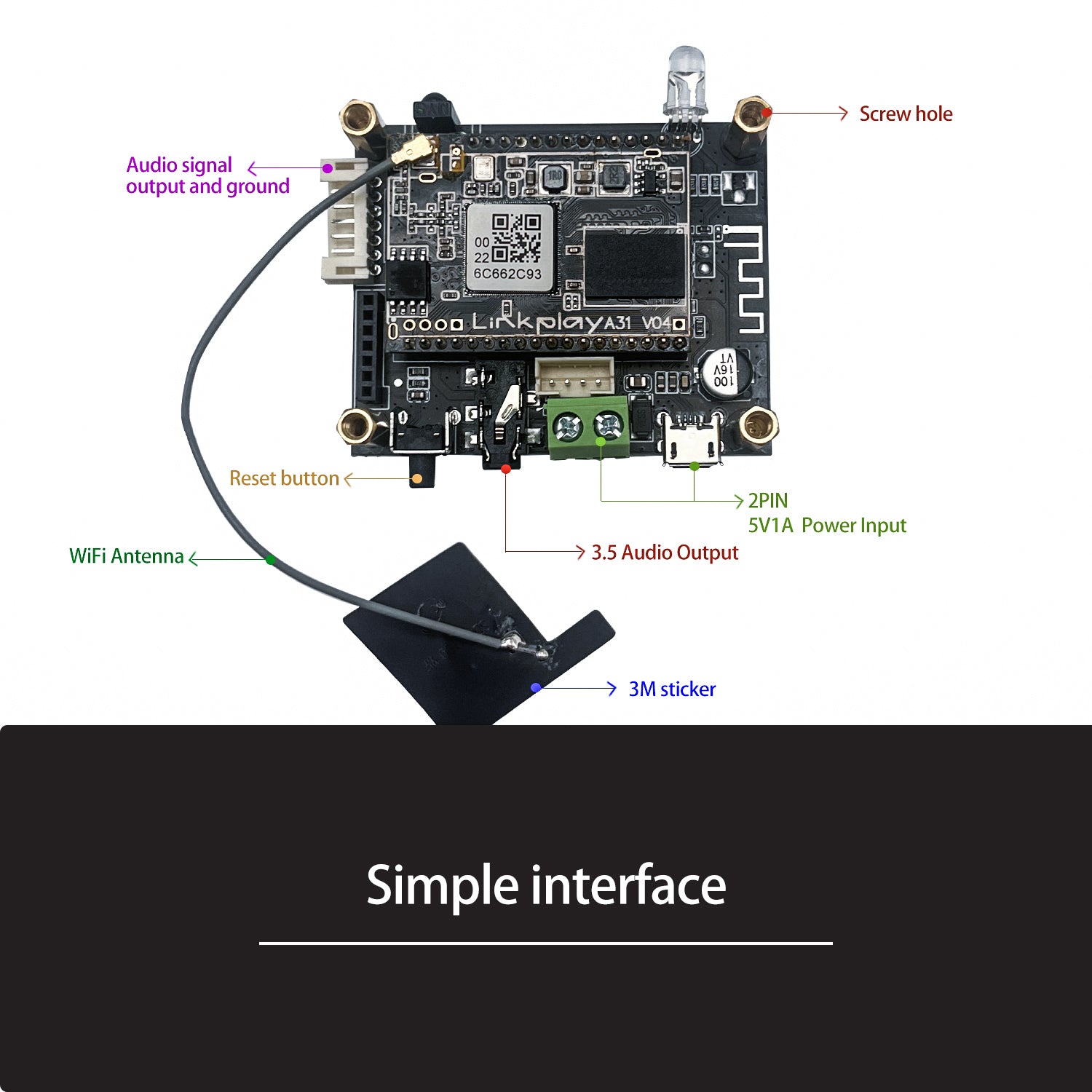 Screw hole

Audio signal output and ground

00
22
6C662C93

Linkplay A31 V04

100
16V
VT

Reset button

2PIN
5V1A Power Input

3.5 Audio Output

WiFi Antenna

3M sticker

Simple interface